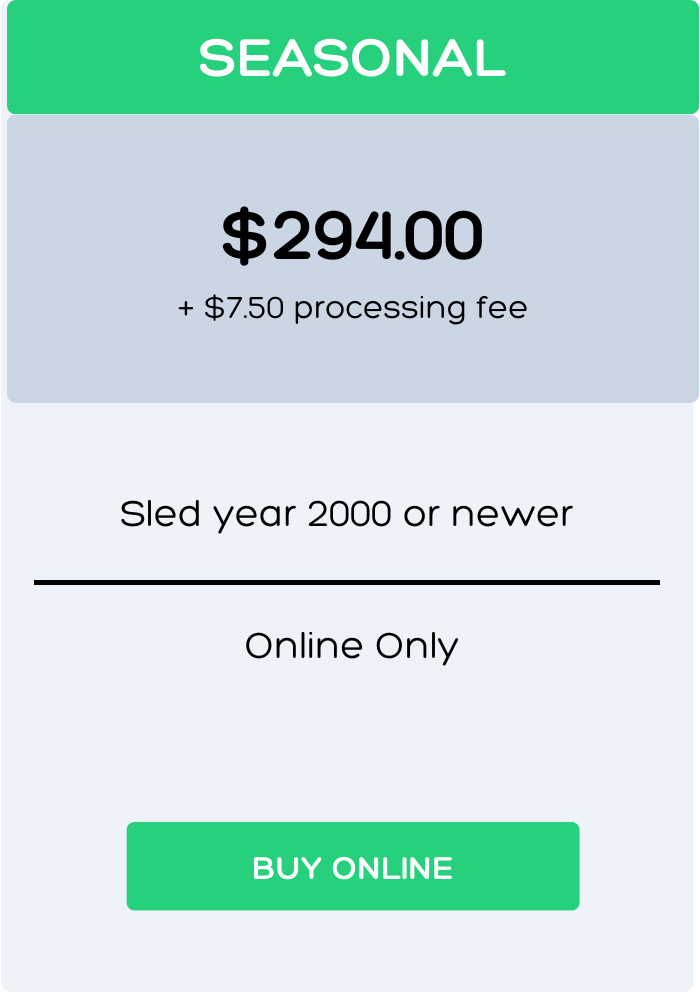 SEASONAL

$294.00

+ $7.50 processing fee

Sled year 2000 or newer

Online Only

BUY ONLINE